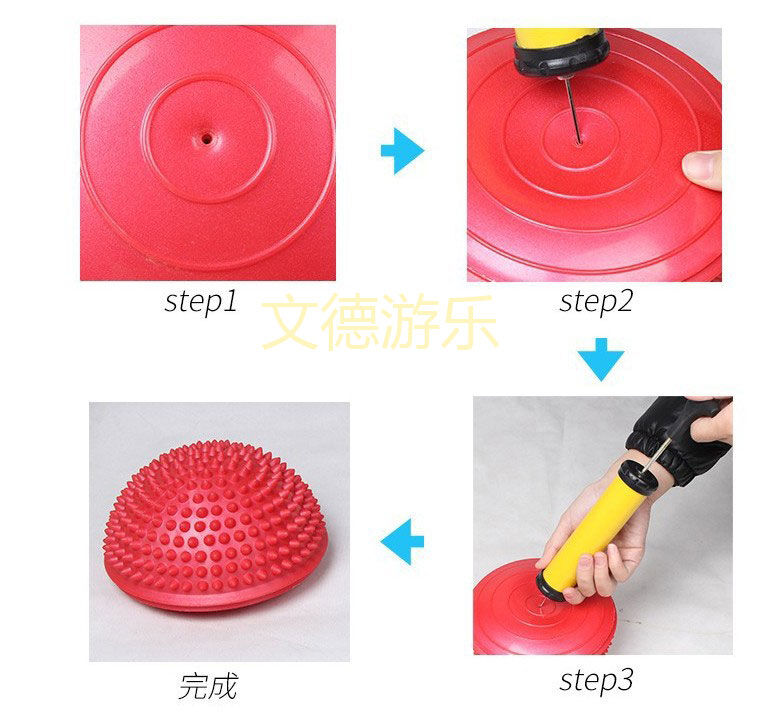 step1

step2

文德游乐

完成

step3